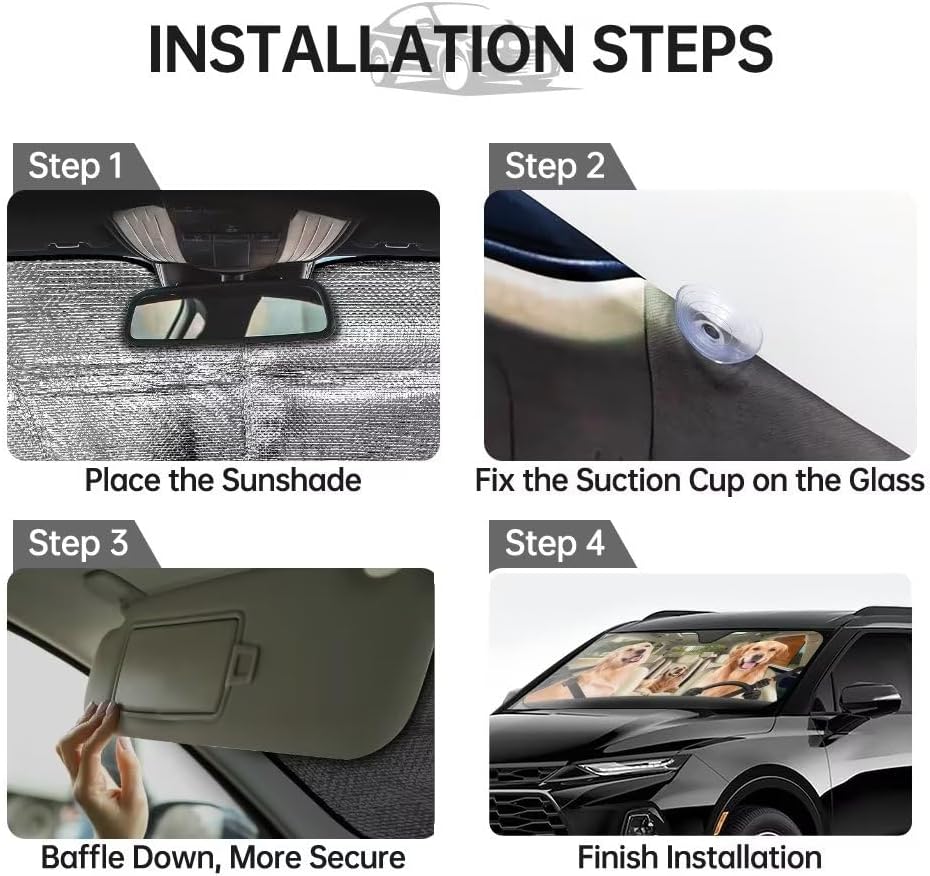 INSTALLATION STEPS

Step 1

Place the Sunshade

Step 2

Fix the Suction Cup on the Glass

Step 3

Baffle Down, More Secure

Step 4

Finish Installation