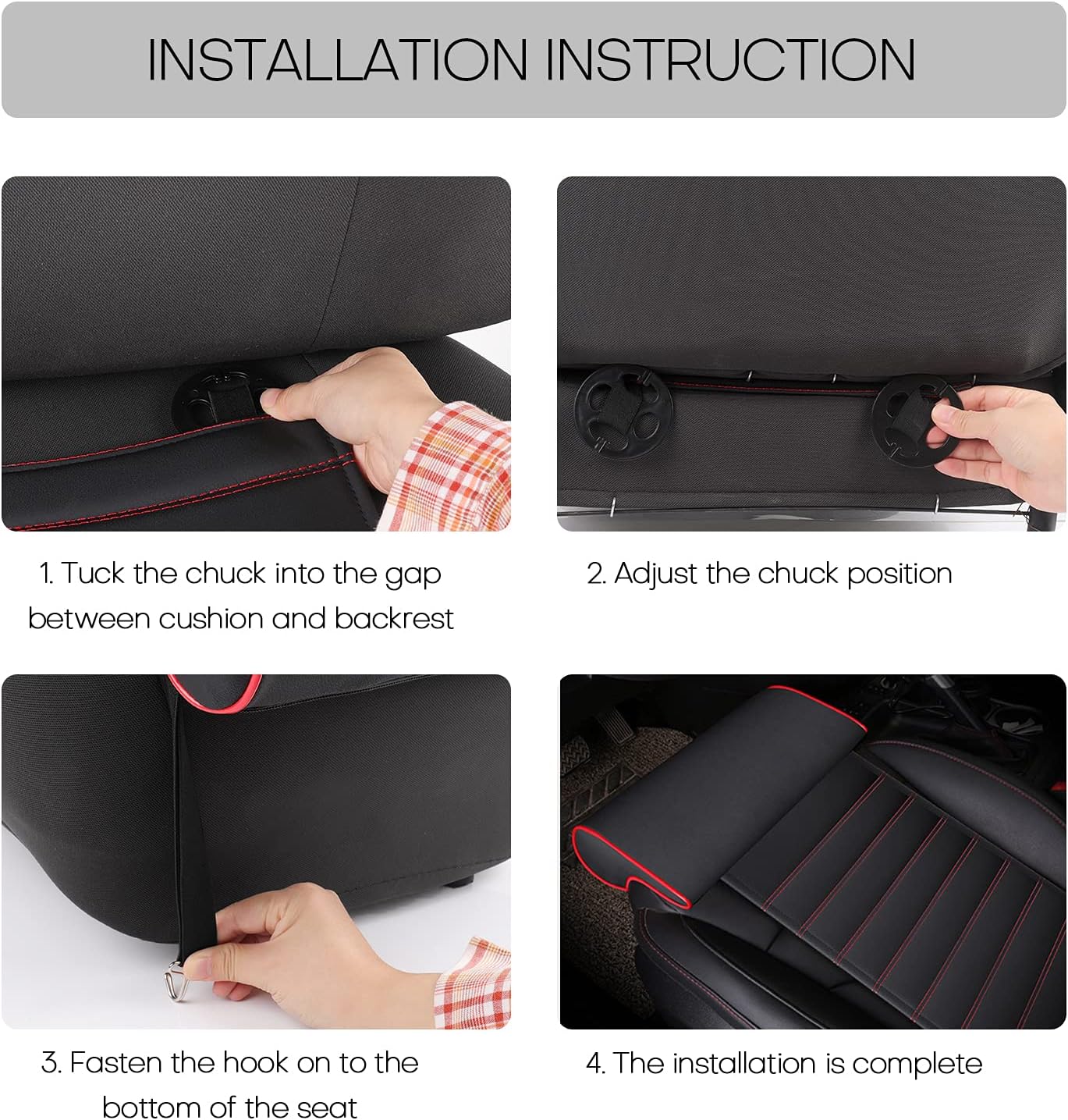 INSTALLATION INSTRUCTION

1. Tuck the chuck into the gap between cushion and backrest

2. Adjust the chuck position

3. Fasten the hook on to the bottom of the seat

4. The installation is complete