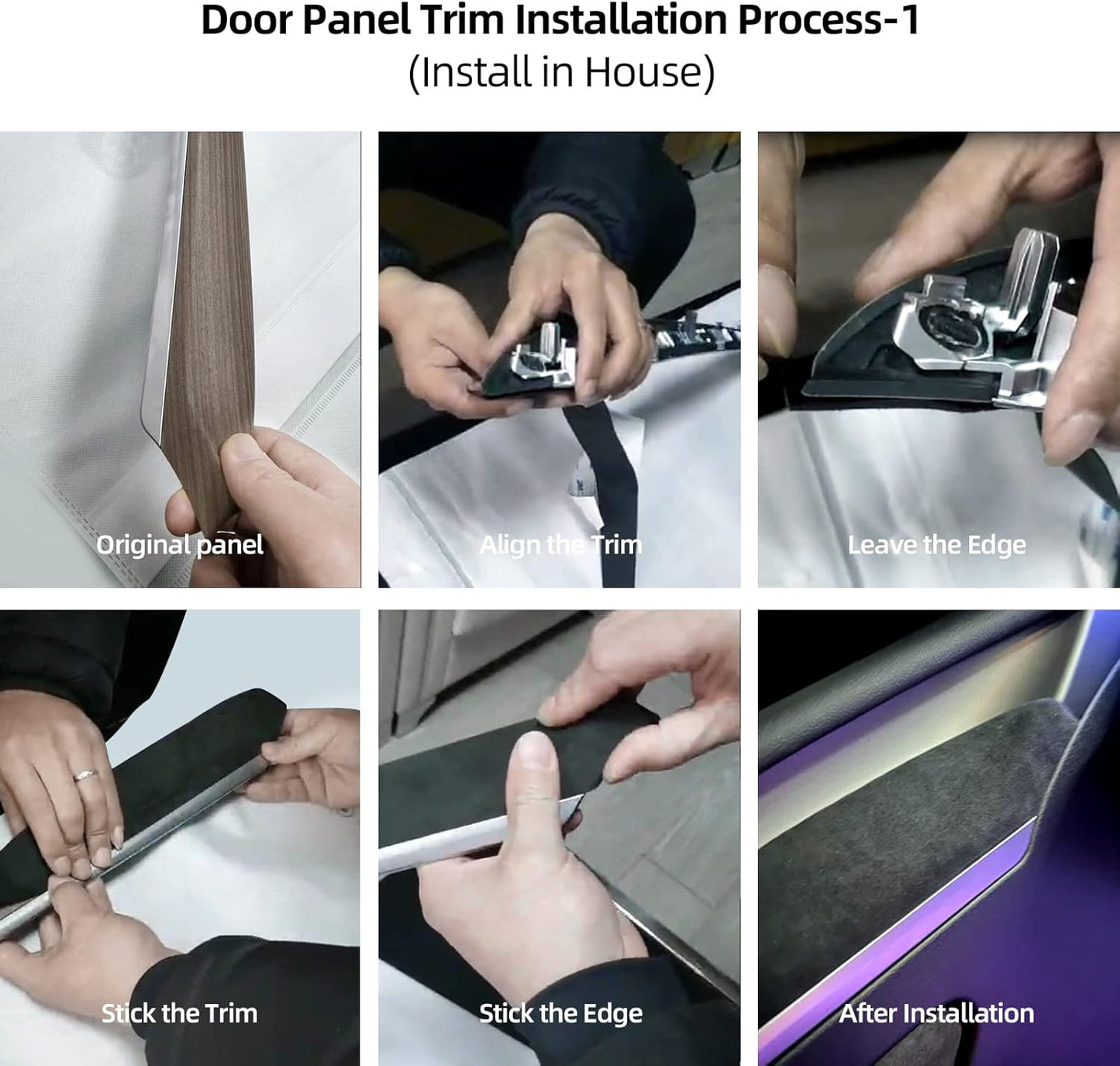 Door Panel Trim Installation Process-1
(Install in House)

Original panel

Align the Trim

Leave the Edge

Stick the Trim

Stick the Edge

After Installation