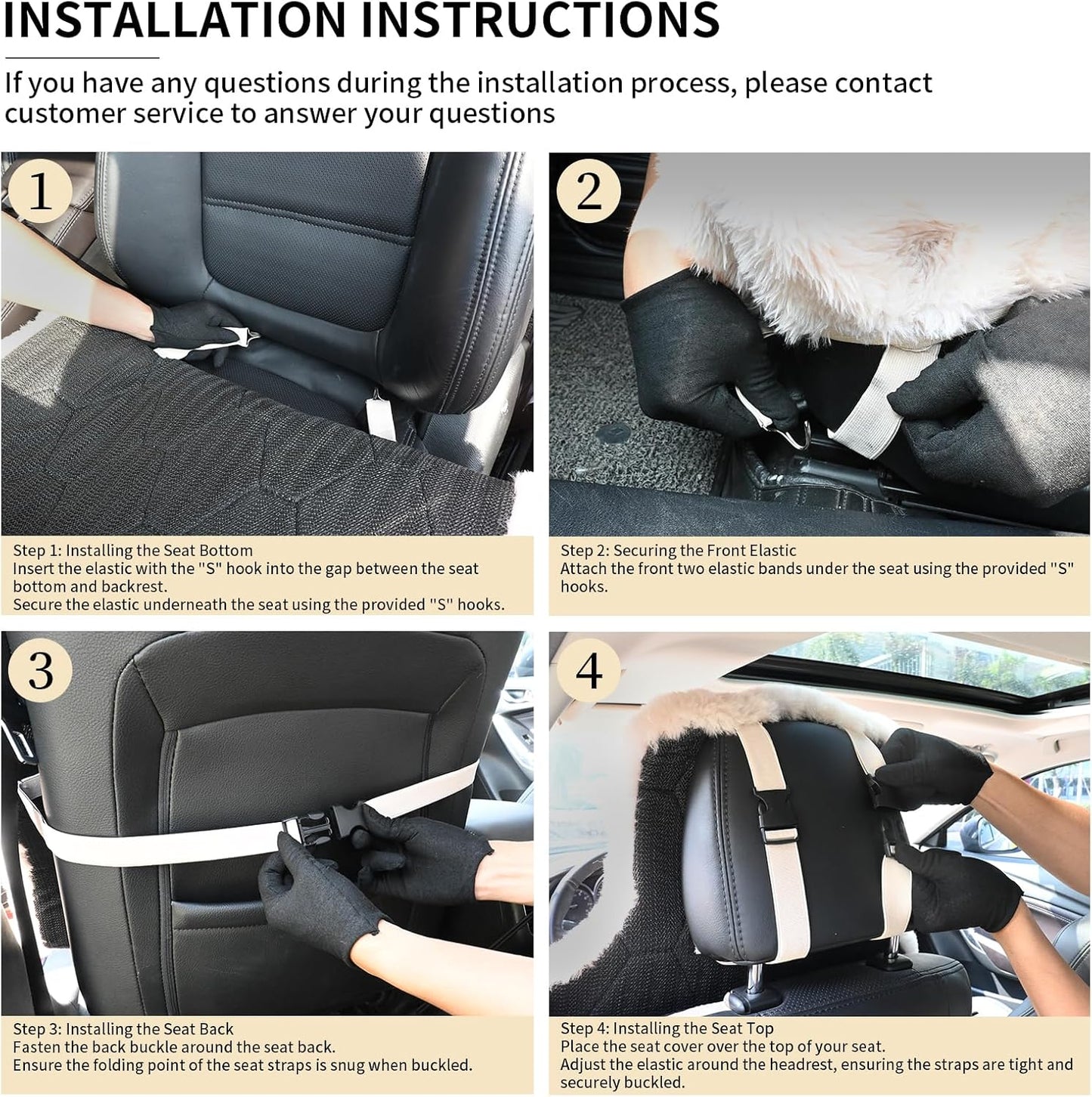 INSTALLATION INSTRUCTIONS

If you have any questions during the installation process, please contact customer service to answer your questions

1

Step 1: Installing the Seat Bottom
Insert the elastic with the "S" hook into the gap between the seat bottom and backrest.
Secure the elastic underneath the seat using the provided "S" hooks.

2

Step 2: Securing the Front Elastic
Attach the front two elastic bands under the seat using the provided "S" hooks.

3

Step 3: Installing the Seat Back
Fasten the back buckle around the seat back.
Ensure the folding point of the seat straps is snug when buckled.

4

Step 4: Installing the Seat Top
Place the seat cover over the top of your seat.
Adjust the elastic around the headrest, ensuring the straps are tight and securely buckled.