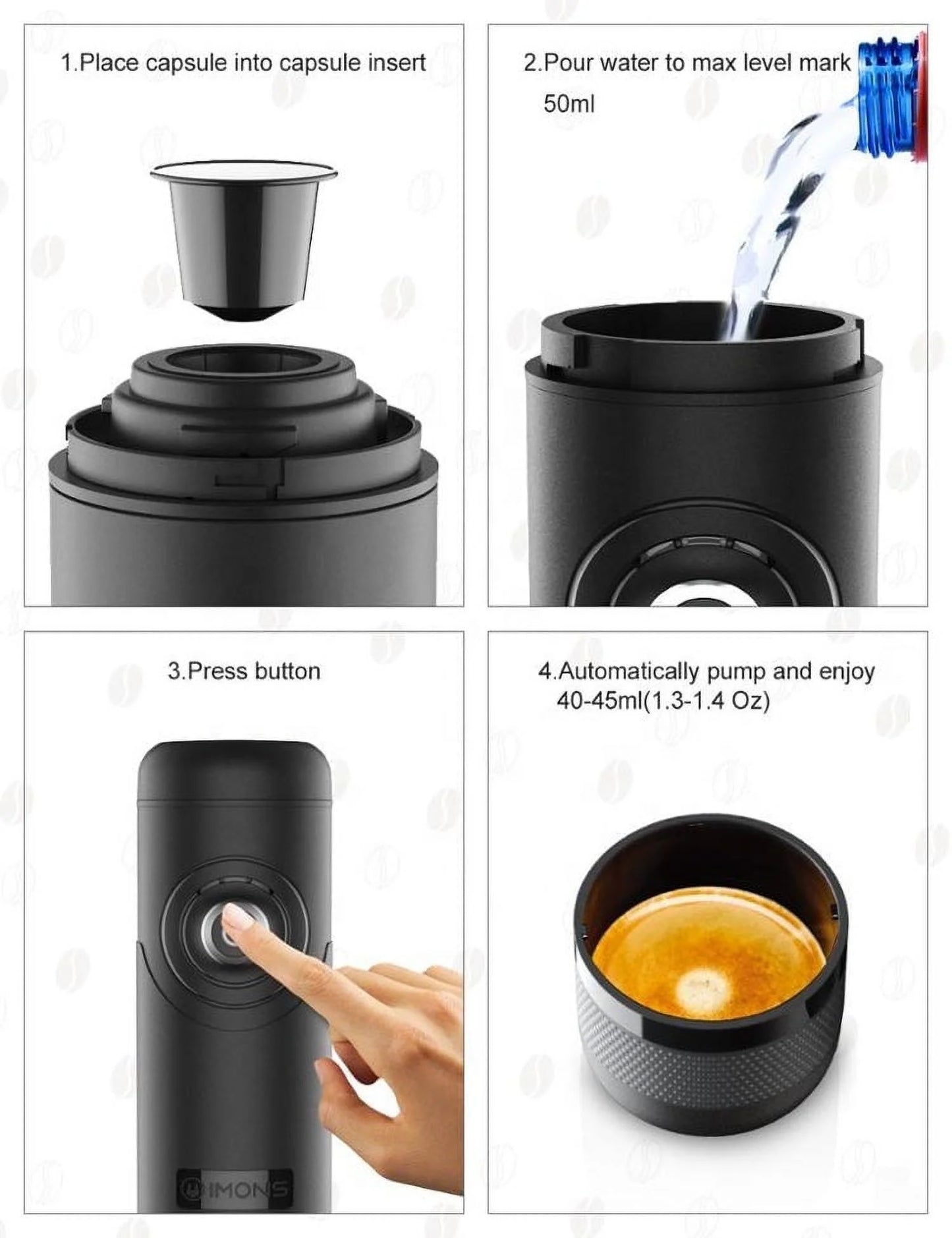 1.Place capsule into capsule insert

2.Pour water to max level mark 50ml

3.Press button

IMONS

4.Automatically pump and enjoy 40-45ml(1.3-1.4 Oz)